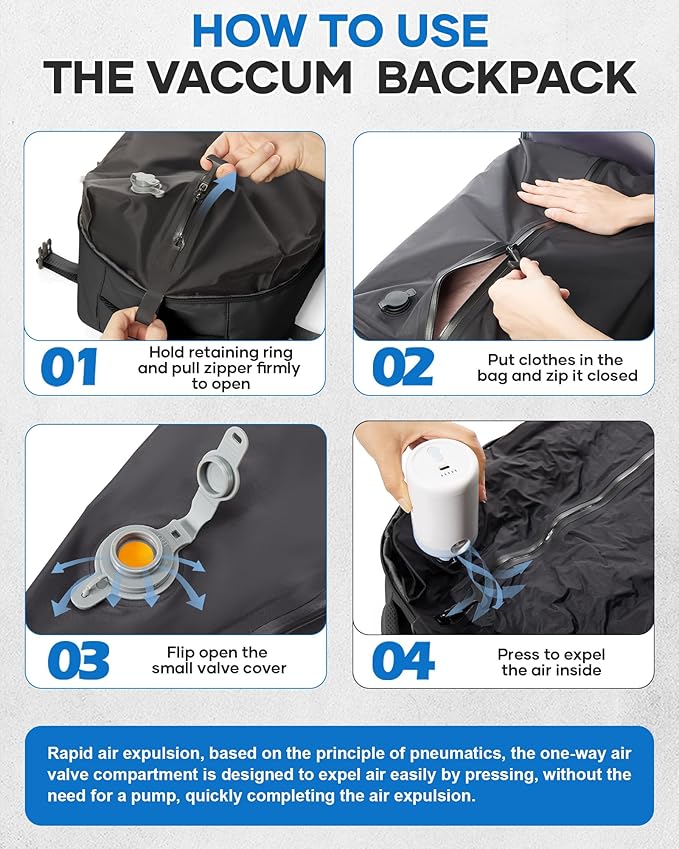 HOW TO USE
THE VACCUM BACKPACK

01 Hold retaining ring and pull zipper firmly to open

02 Put clothes in the bag and zip it closed

03 Flip open the small valve cover

04 Press to expel the air inside

Rapid air expulsion, based on the principle of pneumatics, the one-way air valve compartment is designed to expel air easily by pressing, without the need for a pump, quickly completing the air expulsion.