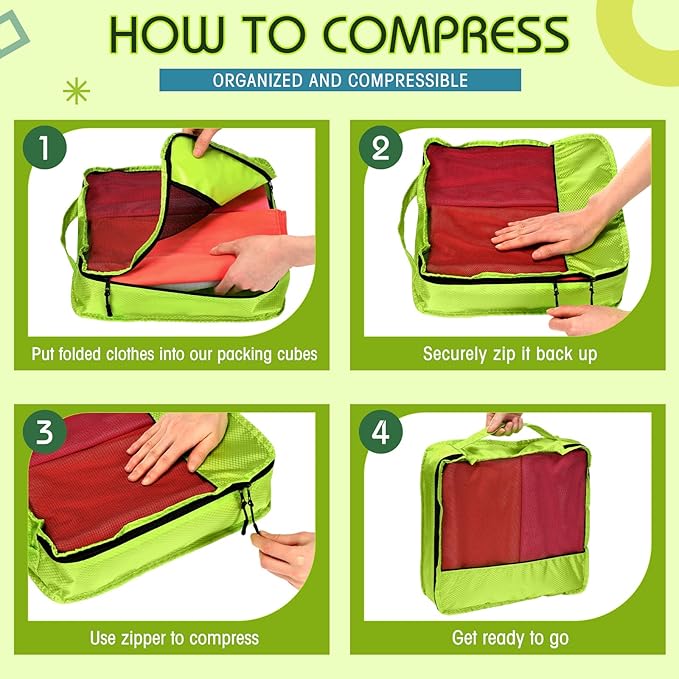 HOW TO COMPRESS

ORGANIZED AND COMPRESSIBLE

1

Put folded clothes into our packing cubes

2

Securely zip it back up

3

Use zipper to compress

4

Get ready to go