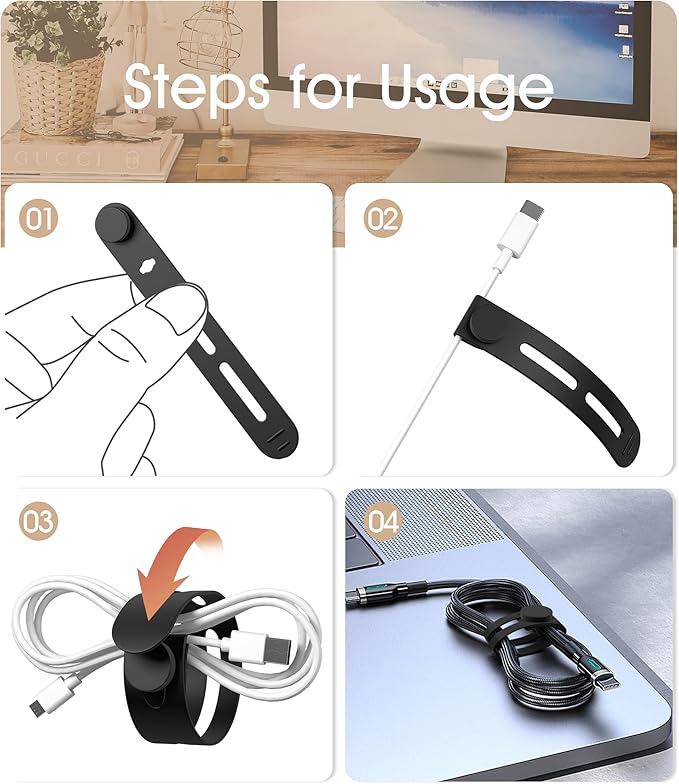 Steps for Usage

GUCCI

01

02

03

04