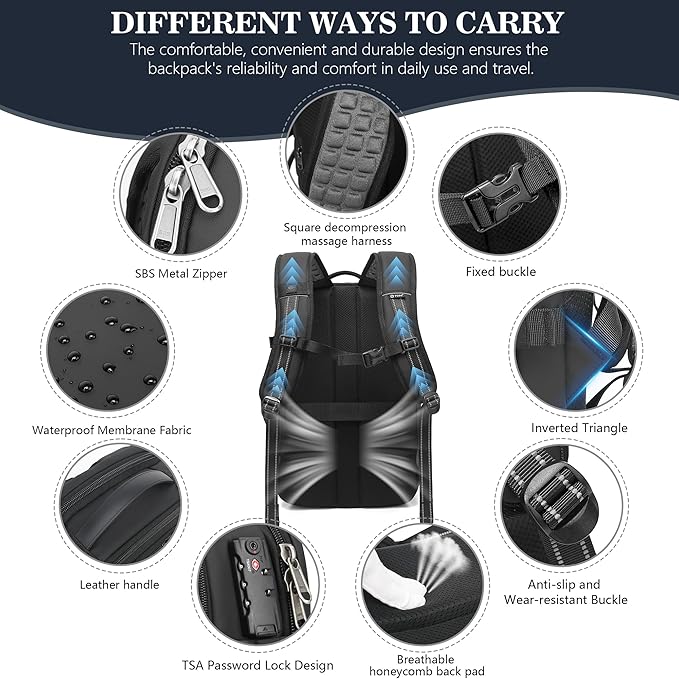 DIFFERENT WAYS TO CARRY

The comfortable, convenient and durable design ensures the backpack's reliability and comfort in daily use and travel.

Square decompression massage harness

SBS Metal Zipper

Fixed buckle

Waterproof Membrane Fabric

Inverted Triangle

Leather handle

Anti-slip and Wear-resistant Buckle

TSA Password Lock Design

Breathable honeycomb back pad