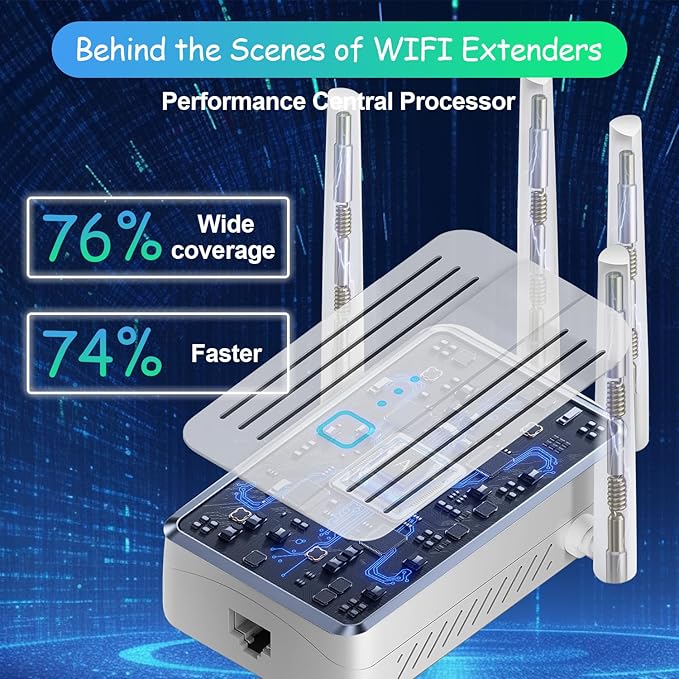 Behind the Scenes of WIFI Extenders

Performance Central Processor

76% Wide coverage

74% Faster