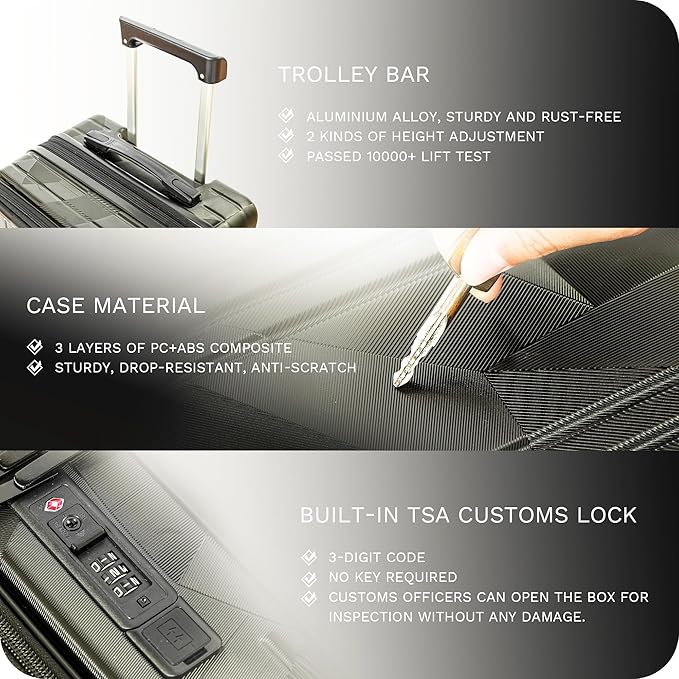 TROLLEY BAR

ALUMINIUM ALLOY, STURDY AND RUST-FREE
2 KINDS OF HEIGHT ADJUSTMENT
PASSED 10000+ LIFT TEST

CASE MATERIAL

3 LAYERS OF PC+ABS COMPOSITE
STURDY, DROP-RESISTANT, ANTI-SCRATCH

BUILT-IN TSA CUSTOMS LOCK

3-DIGIT CODE
NO KEY REQUIRED
CUSTOMS OFFICERS CAN OPEN THE BOX FOR INSPECTION WITHOUT ANY DAMAGE.