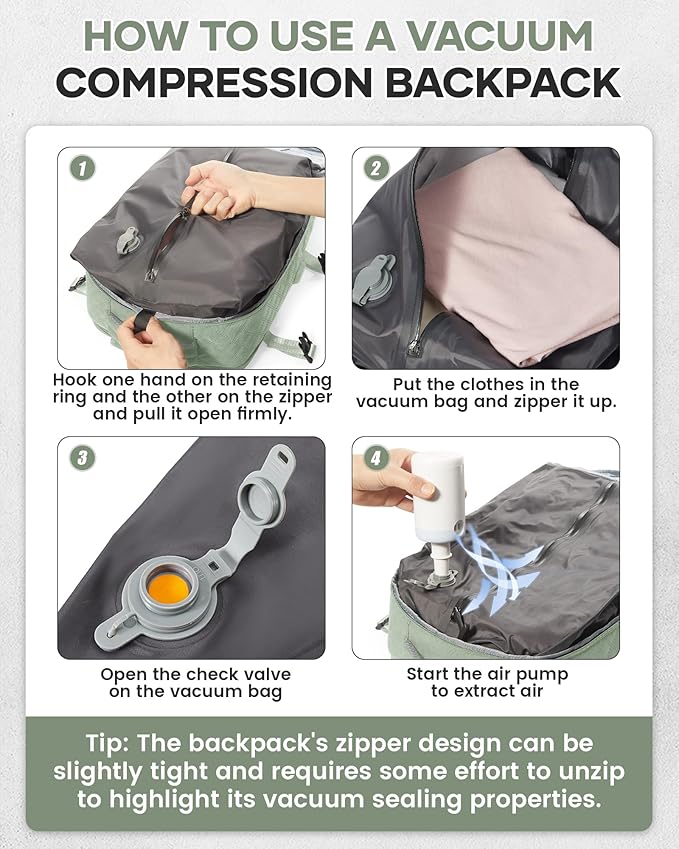 HOW TO USE A VACUUM
COMPRESSION BACKPACK

1

Hook one hand on the retaining ring and the other on the zipper and pull it open firmly.

2

Put the clothes in the vacuum bag and zipper it up.

3

Open the check valve on the vacuum bag

4

Start the air pump to extract air

Tip: The backpack's zipper design can be slightly tight and requires some effort to unzip to highlight its vacuum sealing properties.