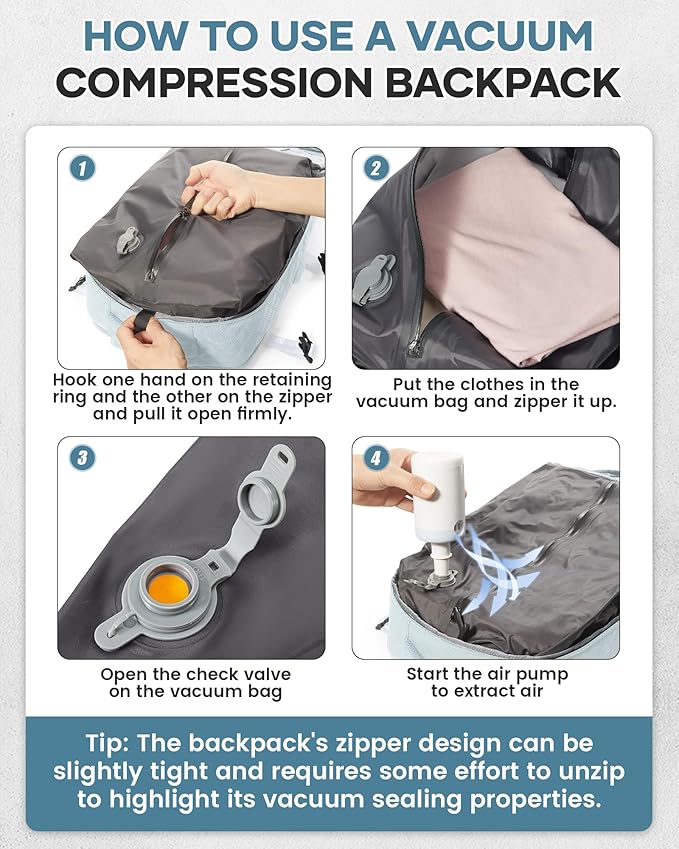 HOW TO USE A VACUUM COMPRESSION BACKPACK

1

Hook one hand on the retaining ring and the other on the zipper and pull it open firmly.

2

Put the clothes in the vacuum bag and zipper it up.

3

Open the check valve on the vacuum bag

4

Start the air pump to extract air

Tip: The backpack's zipper design can be slightly tight and requires some effort to unzip to highlight its vacuum sealing properties.