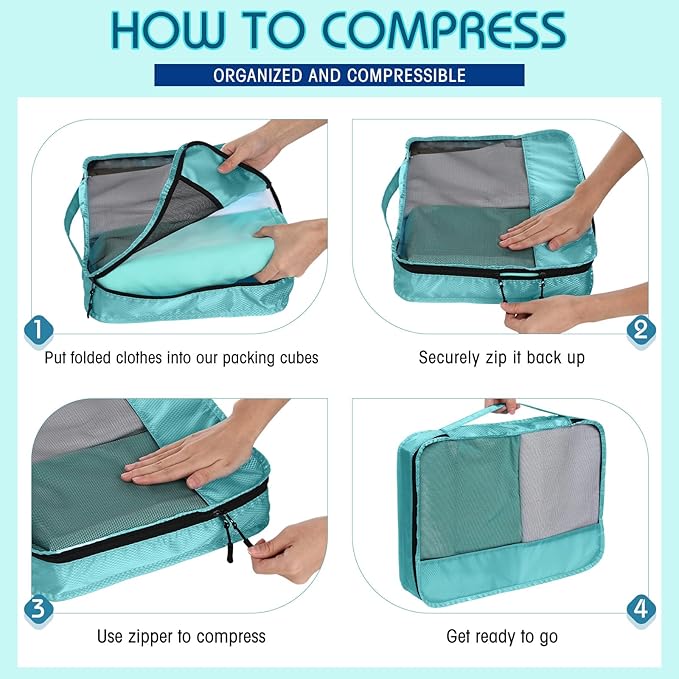 HOW TO COMPRESS

ORGANIZED AND COMPRESSIBLE

1

Put folded clothes into our packing cubes

2

Securely zip it back up

3

Use zipper to compress

4

Get ready to go