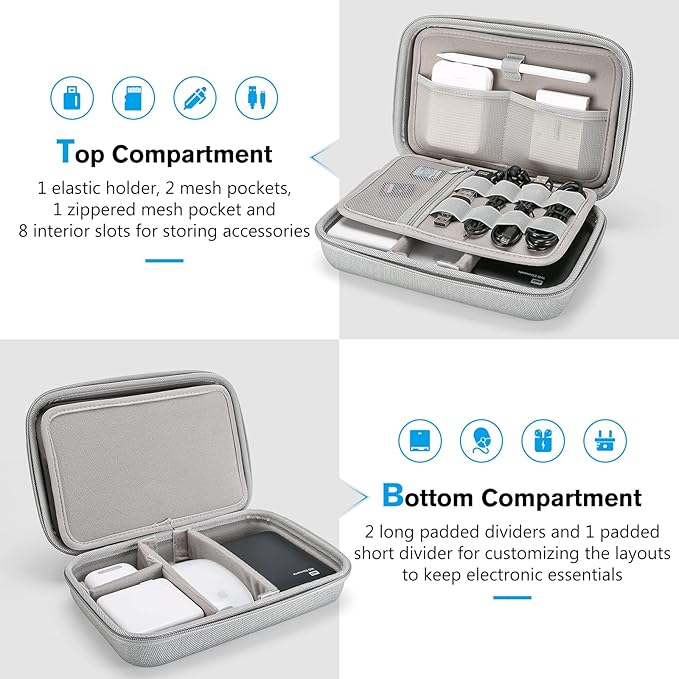 Top Compartment

1 elastic holder, 2 mesh pockets, 1 zippered mesh pocket and 8 interior slots for storing accessories

Bottom Compartment

2 long padded dividers and 1 padded short divider for customizing the layouts to keep electronic essentials