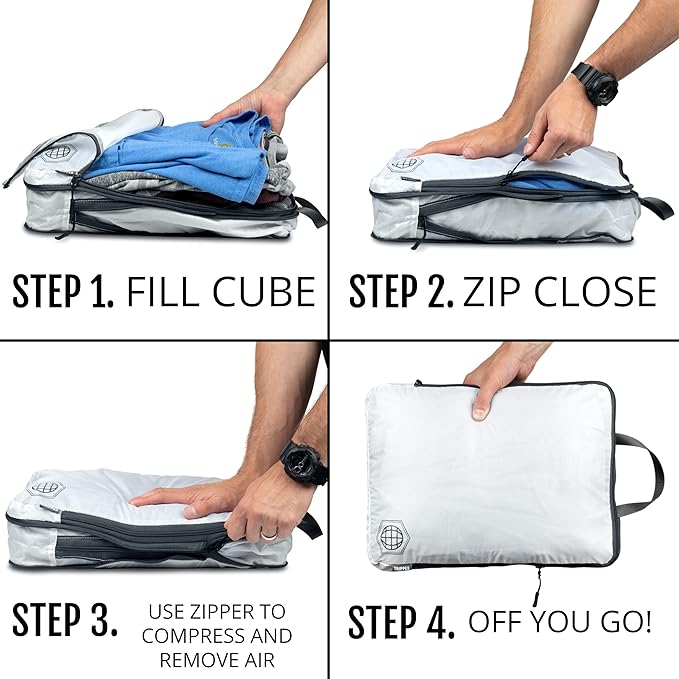 STEP 1. FILL CUBE

STEP 2. ZIP CLOSE

STEP 3. USE ZIPPER TO COMPRESS AND REMOVE AIR

STEP 4. OFF YOU GO!