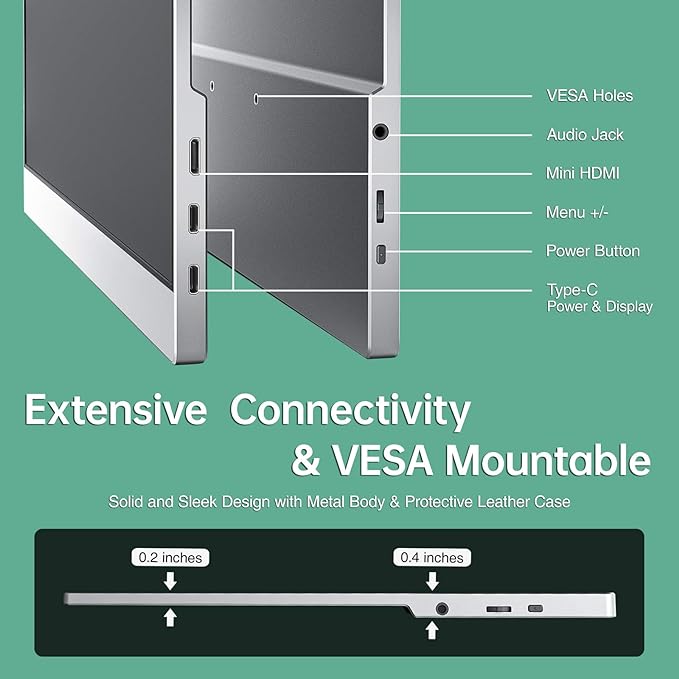 VESA Holes
Audio Jack
Mini HDMI
Menu +/-
Power Button
Type-C
Power & Display

Extensive Connectivity
& VESA Mountable

Solid and Sleek Design with Metal Body & Protective Leather Case

0.2 inches
0.4 inches