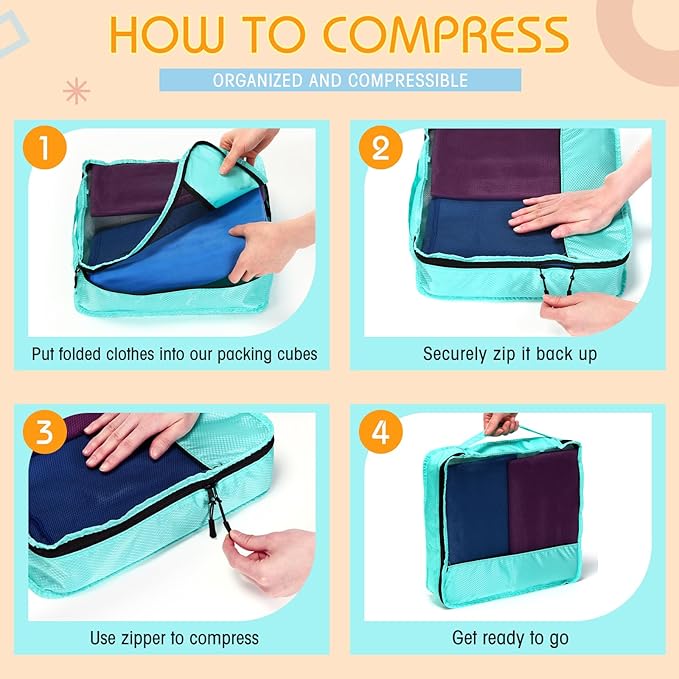 HOW TO COMPRESS

ORGANIZED AND COMPRESSIBLE

1

Put folded clothes into our packing cubes

2

Securely zip it back up

3

Use zipper to compress

4

Get ready to go