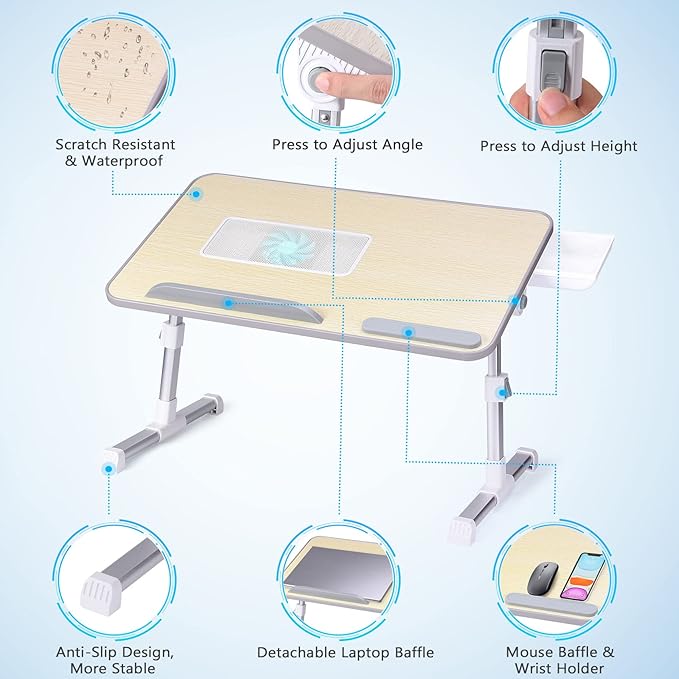 Scratch Resistant & Waterproof

Press to Adjust Angle

Press to Adjust Height

Anti-Slip Design, More Stable

Detachable Laptop Baffle

Mouse Baffle & Wrist Holder