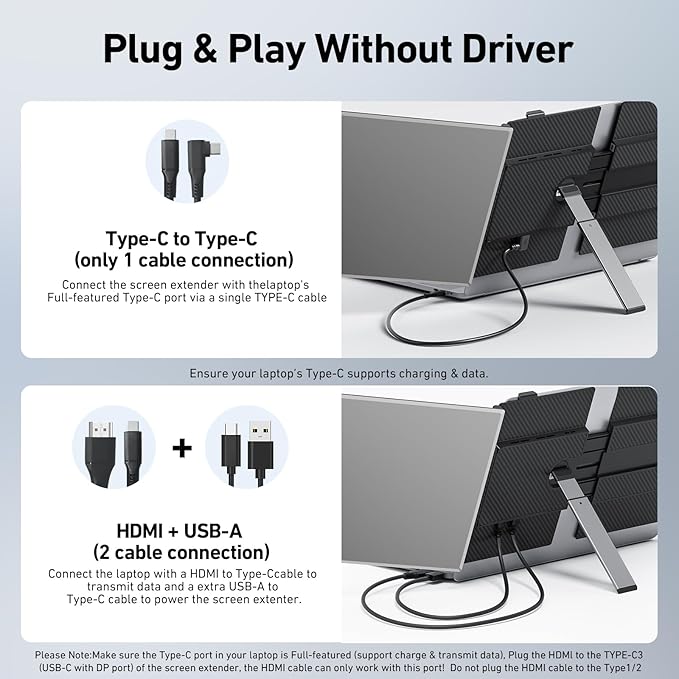 Plug & Play Without Driver

Type-C to Type-C
(only 1 cable connection)

Connect the screen extender with thelaptop's Full-featured Type-C port via a single TYPE-C cable

Ensure your laptop's Type-C supports charging & data.

+

HDMI + USB-A
(2 cable connection)

Connect the laptop with a HDMI to Type-Ccable to transmit data and a extra USB-A to Type-C cable to power the screen extenter.

Please Note:Make sure the Type-C port in your laptop is Full-featured (support charge & transmit data), Plug the HDMI to the TYPE-C3 (USB-C with DP port) of the screen extender, the HDMI cable can only work with this port! Do not plug the HDMI cable to the Type1/2