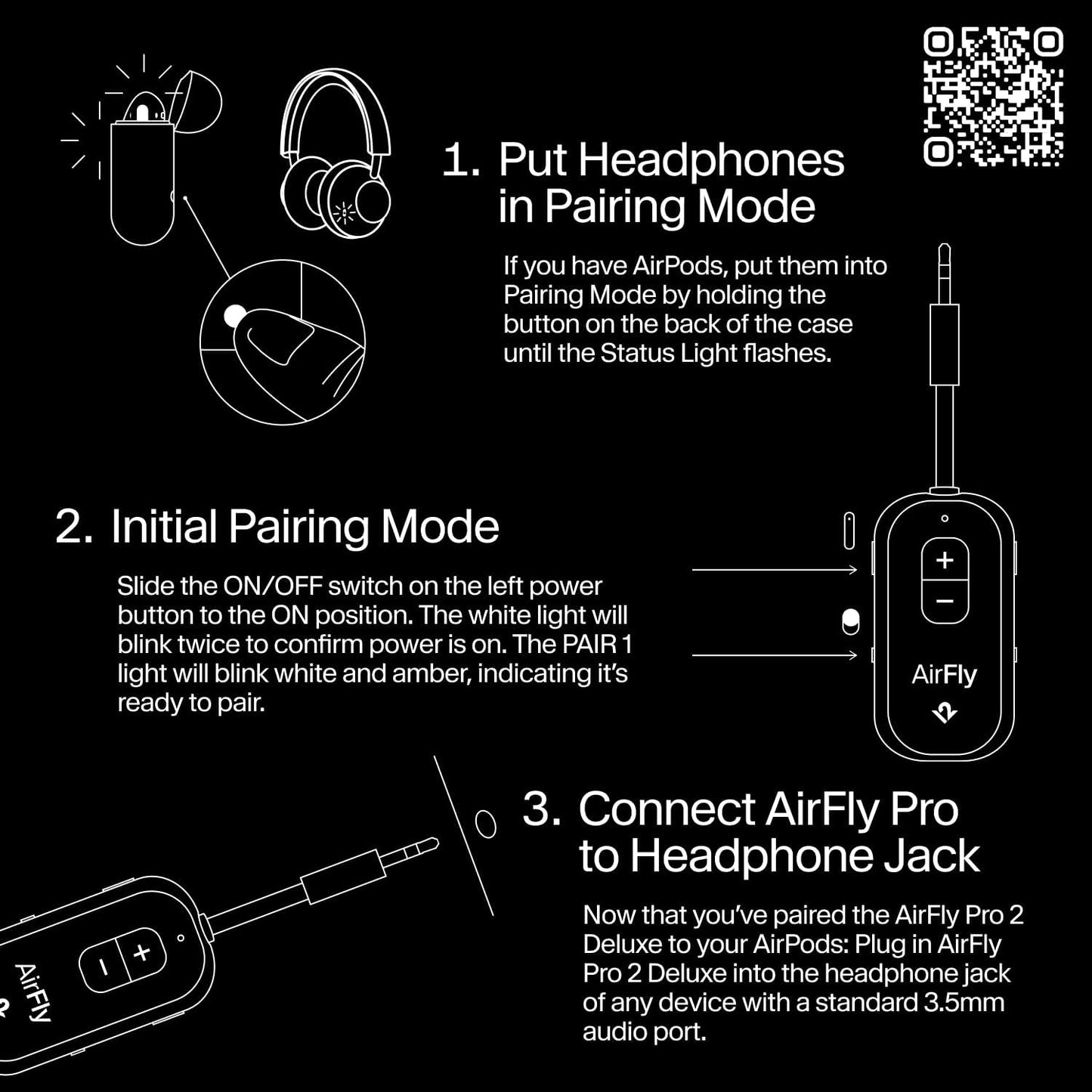 1. Put Headphones in Pairing Mode

If you have AirPods, put them into Pairing Mode by holding the button on the back of the case until the Status Light flashes.

2. Initial Pairing Mode

Slide the ON/OFF switch on the left power button to the ON position. The white light will blink twice to confirm power is on. The PAIR 1 light will blink white and amber, indicating it's ready to pair.

+
−
AirFly

3. Connect AirFly Pro to Headphone Jack

Now that you've paired the AirFly Pro 2 Deluxe to your AirPods: Plug in AirFly Pro 2 Deluxe into the headphone jack of any device with a standard 3.5mm audio port.

−
+
AirFly