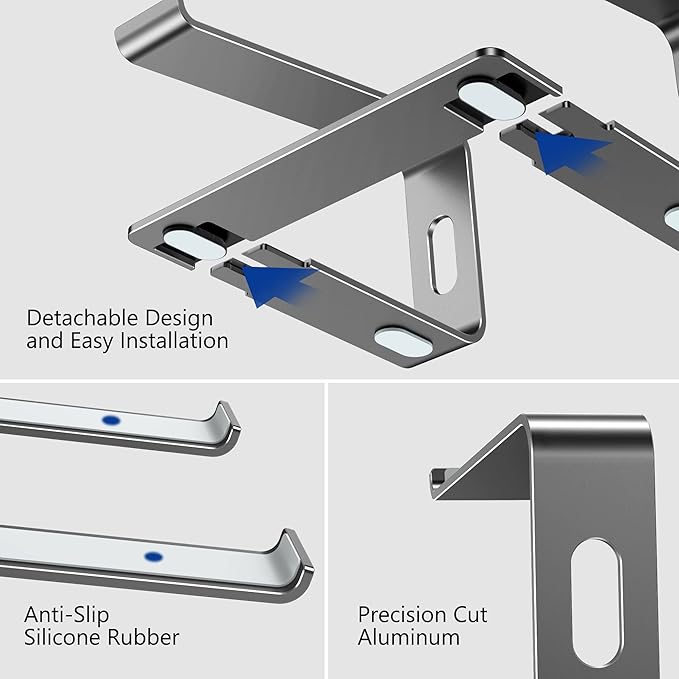 Detachable Design and Easy Installation

Anti-Slip Silicone Rubber

Precision Cut Aluminum