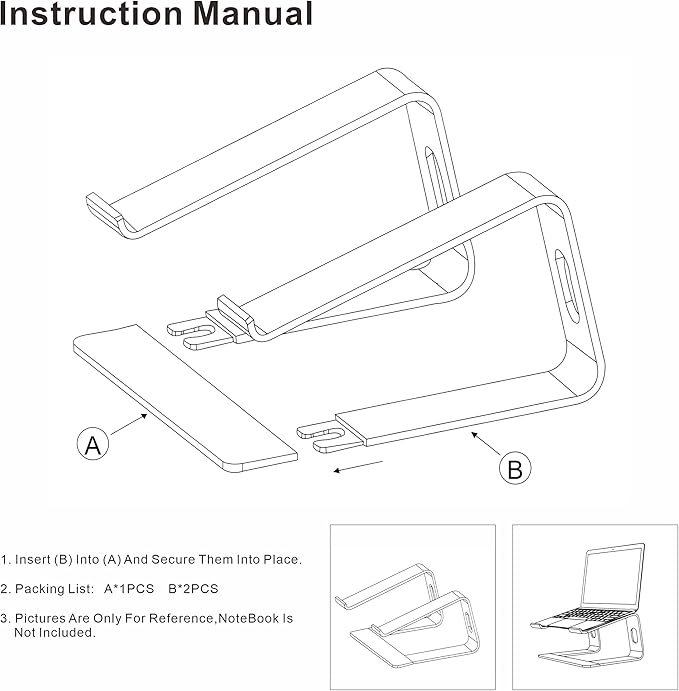 Instruction Manual

A

B

1. Insert (B) Into (A) And Secure Them Into Place.

2. Packing List: A*1PCS B*2PCS

3. Pictures Are Only For Reference,NoteBook Is Not Included.