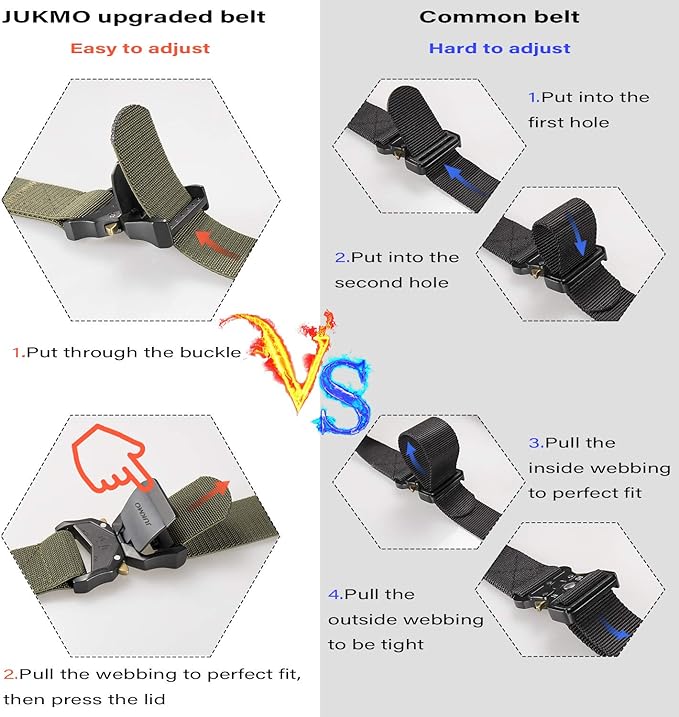 JUKMO upgraded belt

Easy to adjust

1.Put through the buckle

JUKMO

2.Pull the webbing to perfect fit, then press the lid

VS

Common belt

Hard to adjust

1.Put into the first hole

2.Put into the second hole

3.Pull the inside webbing to perfect fit

4.Pull the outside webbing to be tight