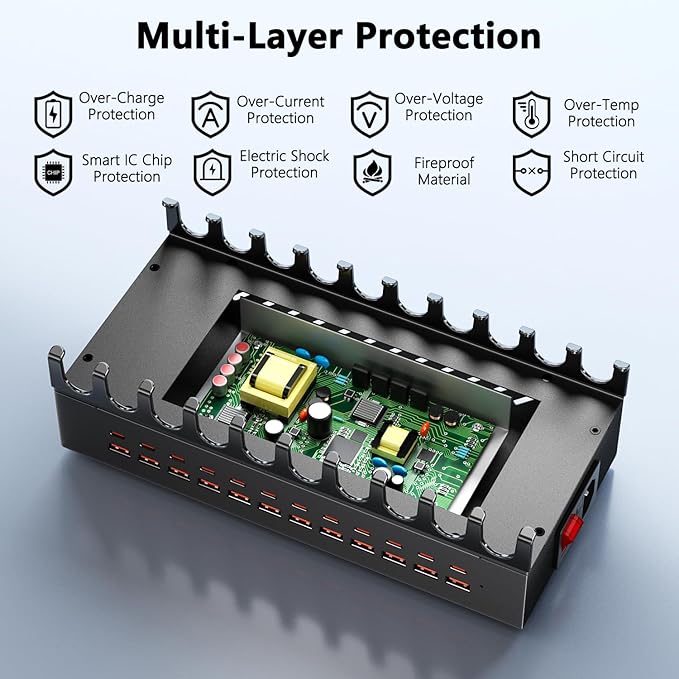 Multi-Layer Protection

Over-Charge Protection

Over-Current Protection

Over-Voltage Protection

Over-Temp Protection

CHIP

Smart IC Chip Protection

Electric Shock Protection

Fireproof Material

Short Circuit Protection