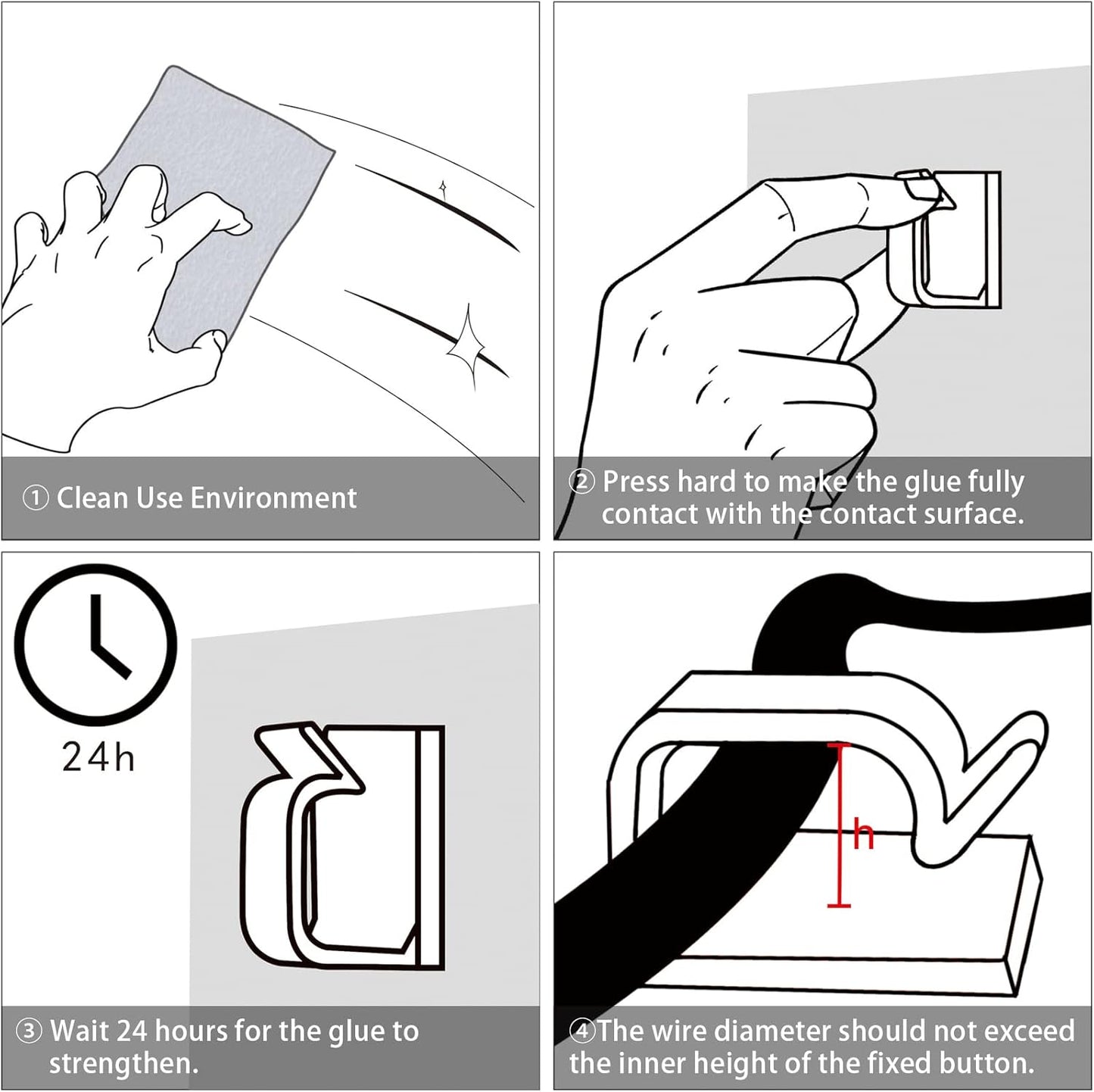 ① Clean Use Environment

② Press hard to make the glue fully contact with the contact surface.

24h

③ Wait 24 hours for the glue to strengthen.

h

④The wire diameter should not exceed the inner height of the fixed button.