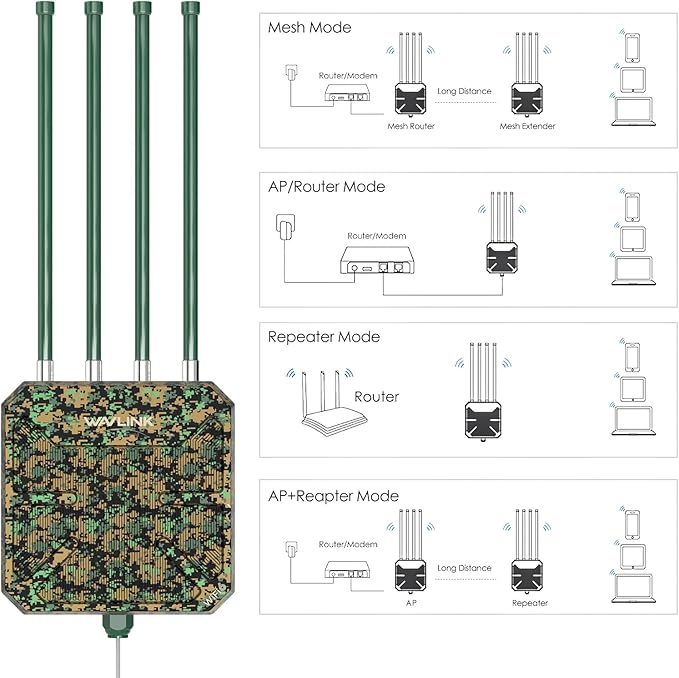 WAVLINK

WiFi 6

Mesh Mode

Router/Modem

Long Distance

Mesh Router

Mesh Extender

AP/Router Mode

Router/Modem

Repeater Mode

Router

AP+Reapter Mode

Router/Modem

Long Distance

AP

Repeater