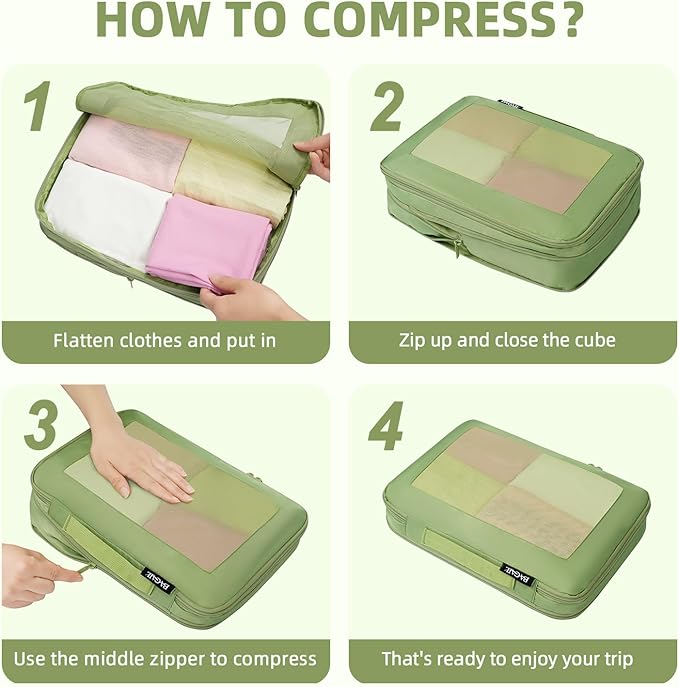 HOW TO COMPRESS?

1

Flatten clothes and put in

2

Zip up and close the cube

3

BAGAIL

Use the middle zipper to compress

4

BAGAIL

That's ready to enjoy your trip