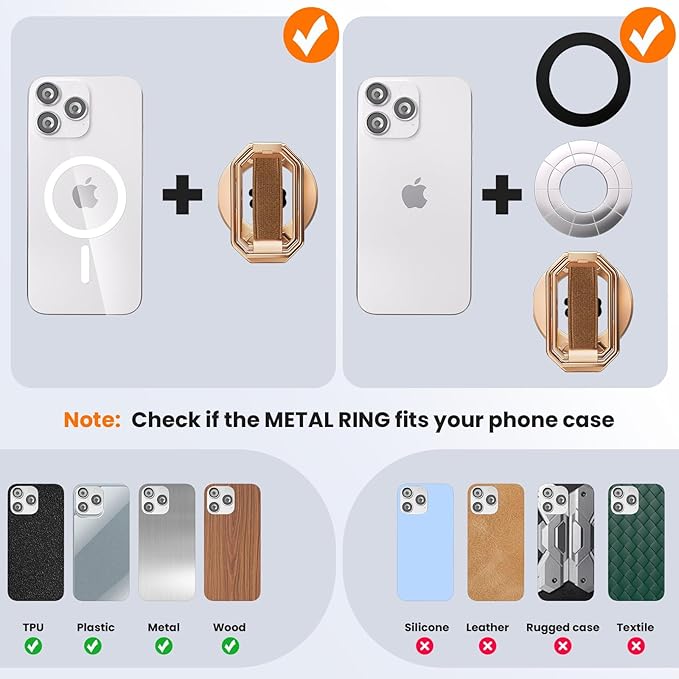 Note: Check if the METAL RING fits your phone case

TPU
Plastic
Metal
Wood

Silicone
Leather
Rugged case
Textile