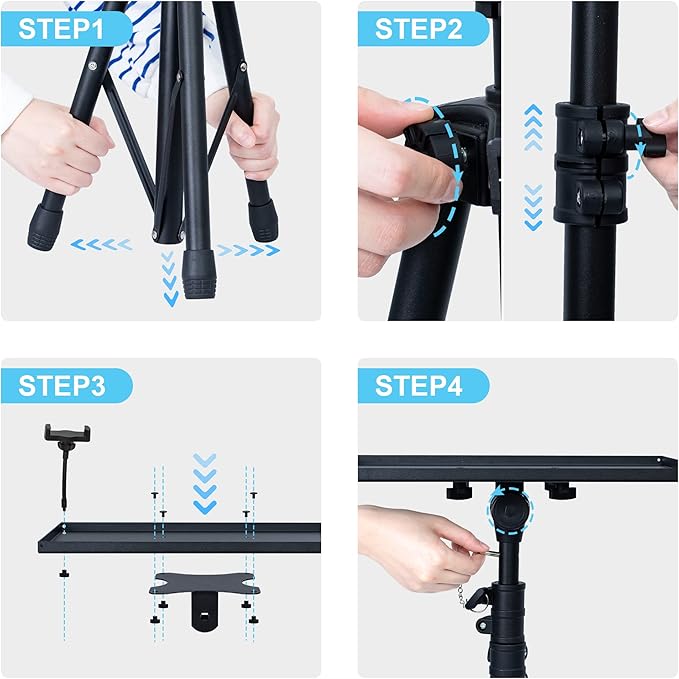 STEP1

STEP2

STEP3

STEP4