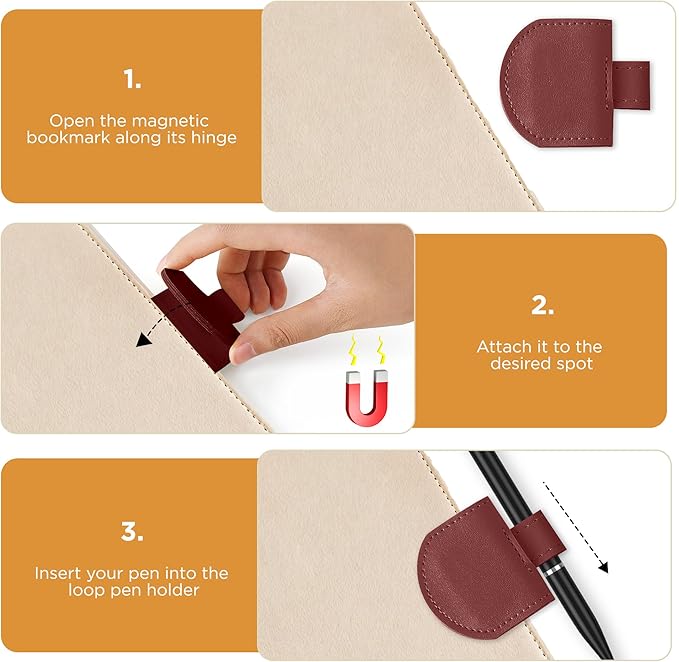 1.

Open the magnetic bookmark along its hinge

2.

Attach it to the desired spot

3.

Insert your pen into the loop pen holder