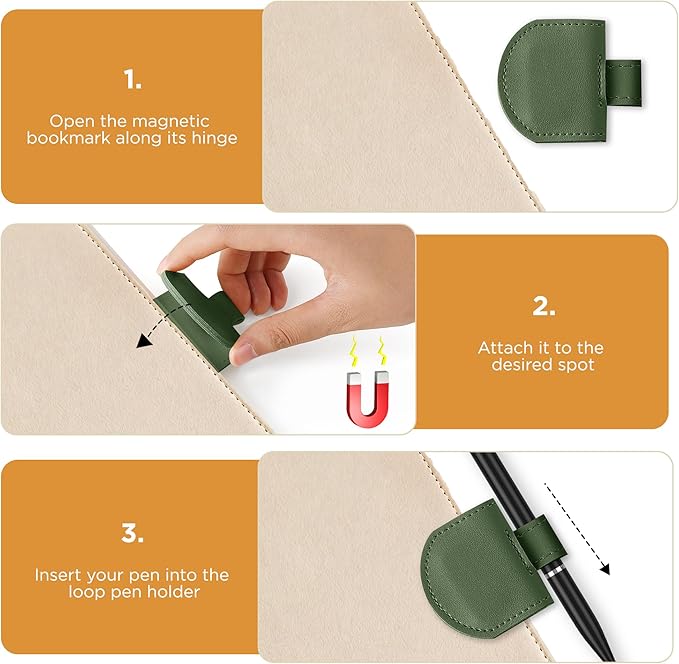 1.

Open the magnetic bookmark along its hinge

2.

Attach it to the desired spot

3.

Insert your pen into the loop pen holder