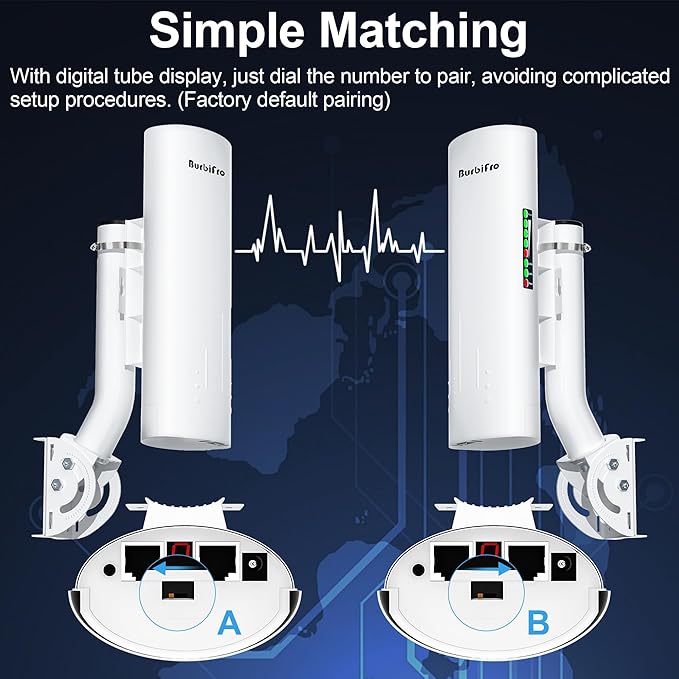 Simple Matching

With digital tube display, just dial the number to pair, avoiding complicated setup procedures. (Factory default pairing)

BurbiFro

BurbiFro

A

B