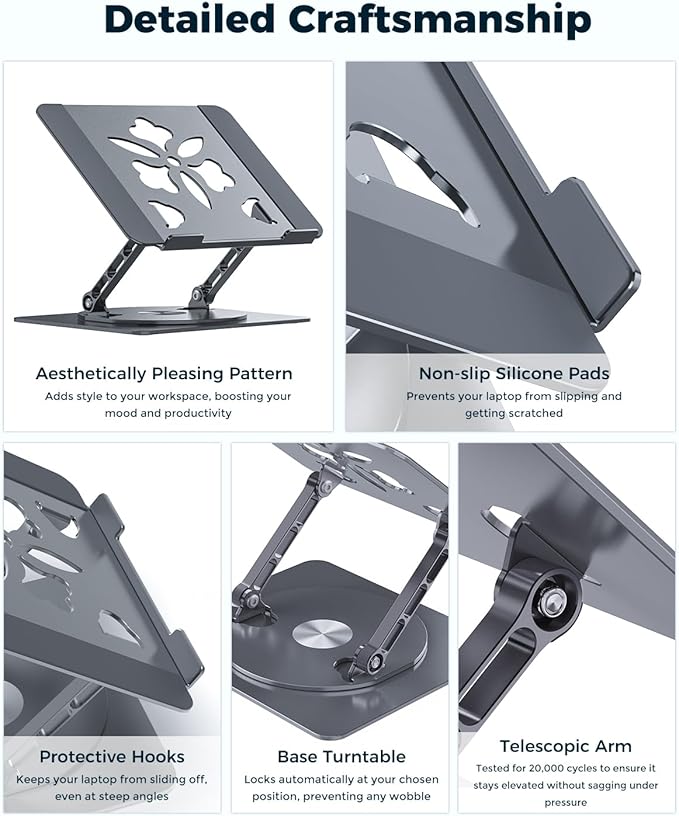 Detailed Craftsmanship

Aesthetically Pleasing Pattern
Adds style to your workspace, boosting your mood and productivity

Non-slip Silicone Pads
Prevents your laptop from slipping and getting scratched

Protective Hooks
Keeps your laptop from sliding off, even at steep angles

Base Turntable
Locks automatically at your chosen position, preventing any wobble

Telescopic Arm
Tested for 20,000 cycles to ensure it stays elevated without sagging under pressure