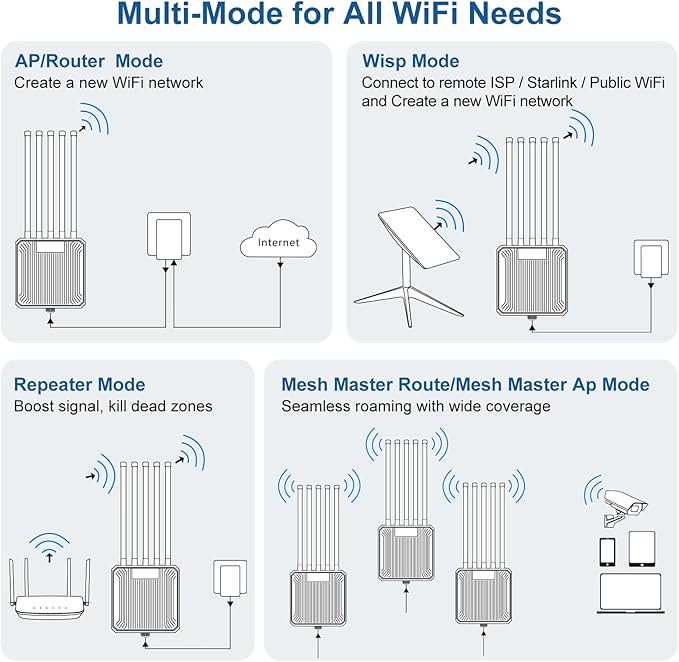 Multi-Mode for All WiFi Needs

AP/Router Mode
Create a new WiFi network

Internet

Wisp Mode
Connect to remote ISP / Starlink / Public WiFi and Create a new WiFi network

Repeater Mode
Boost signal, kill dead zones

Mesh Master Route/Mesh Master Ap Mode
Seamless roaming with wide coverage