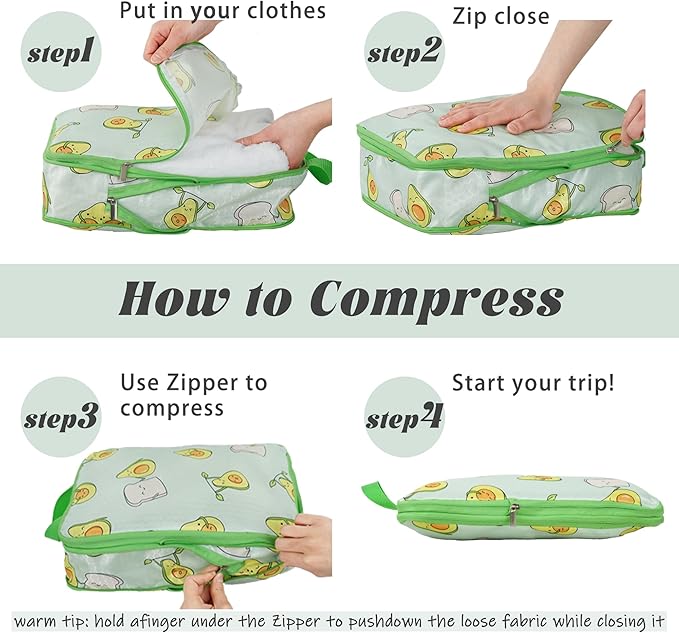 step1
Put in your clothes

step2
Zip close

How to Compress

step3
Use Zipper to compress

step4
Start your trip!

warm tip: hold afinger under the Zipper to pushdown the loose fabric while closing it