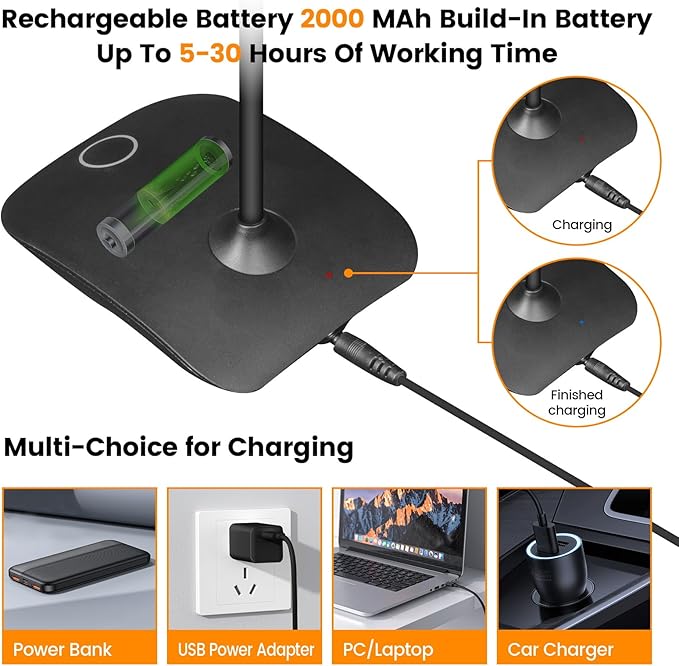 Rechargeable Battery 2000 MAh Build-In Battery
Up To 5-30 Hours Of Working Time

Charging

Finished charging

Multi-Choice for Charging

Power Bank

USB Power Adapter

PC/Laptop

Car Charger