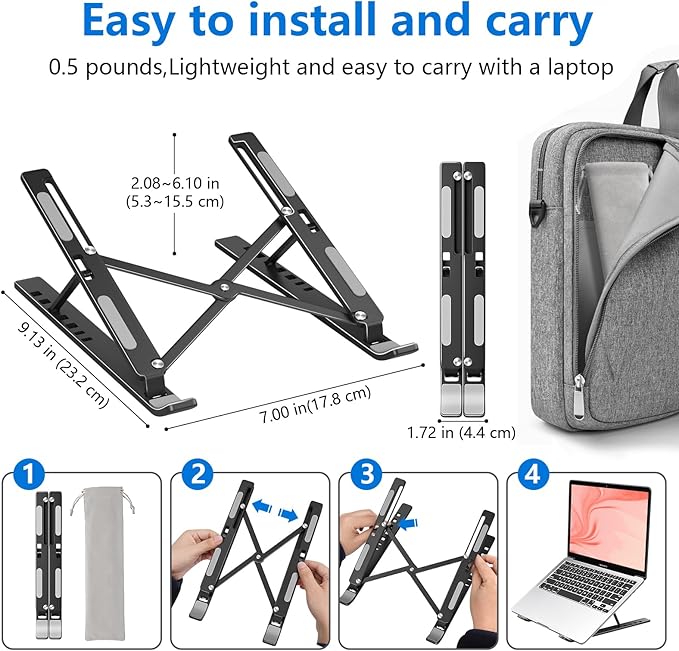 Easy to install and carry

0.5 pounds,Lightweight and easy to carry with a laptop

2.08~6.10 in
(5.3~15.5 cm)

9.13 in (23.2 cm)

7.00 in(17.8 cm)

1.72 in (4.4 cm)

1

2

3

4