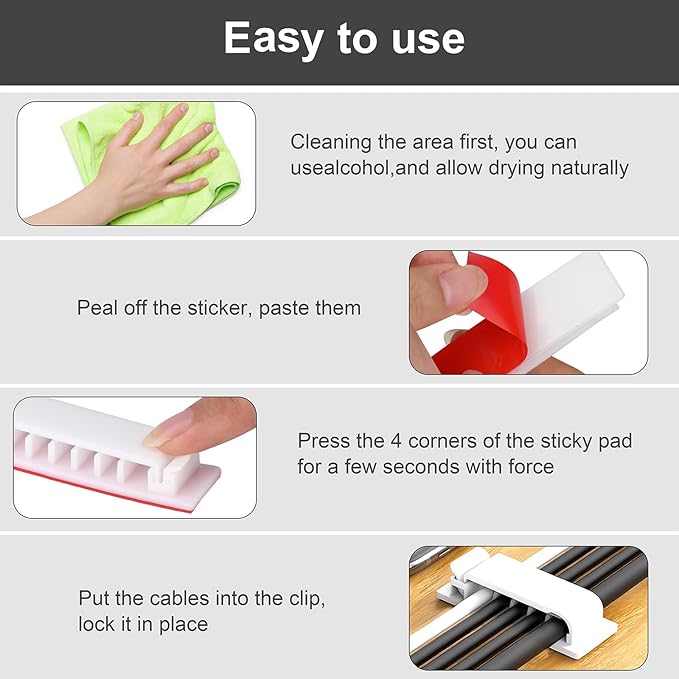 Easy to use

Cleaning the area first, you can usealcohol,and allow drying naturally

Peal off the sticker, paste them

Press the 4 corners of the sticky pad for a few seconds with force

Put the cables into the clip, lock it in place