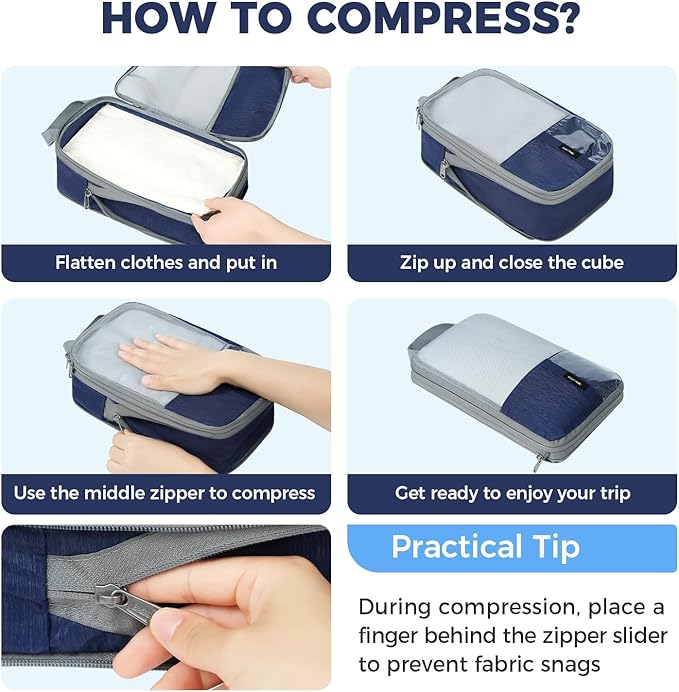 HOW TO COMPRESS?

Flatten clothes and put in

Zip up and close the cube

Use the middle zipper to compress

Get ready to enjoy your trip

Practical Tip

During compression, place a finger behind the zipper slider to prevent fabric snags