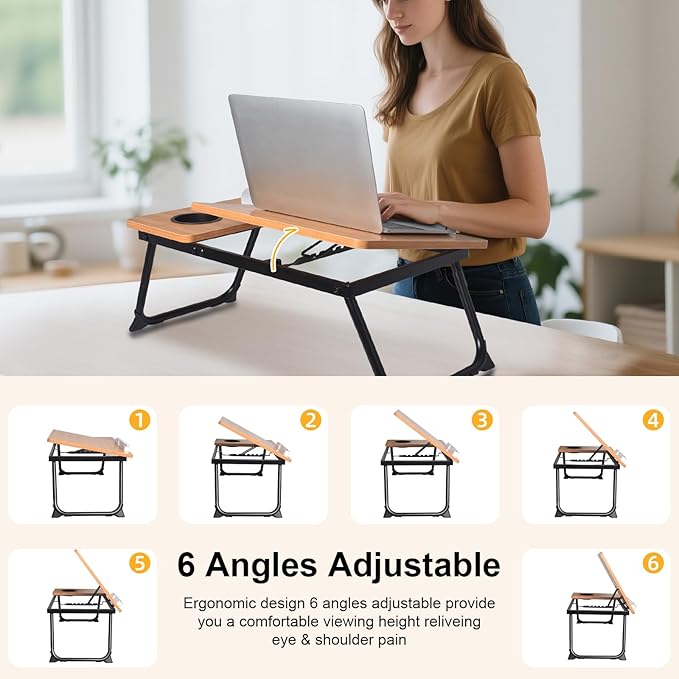 1

2

3

4

5

6 Angles Adjustable

Ergonomic design 6 angles adjustable provide you a comfortable viewing height reliveing eye & shoulder pain

6