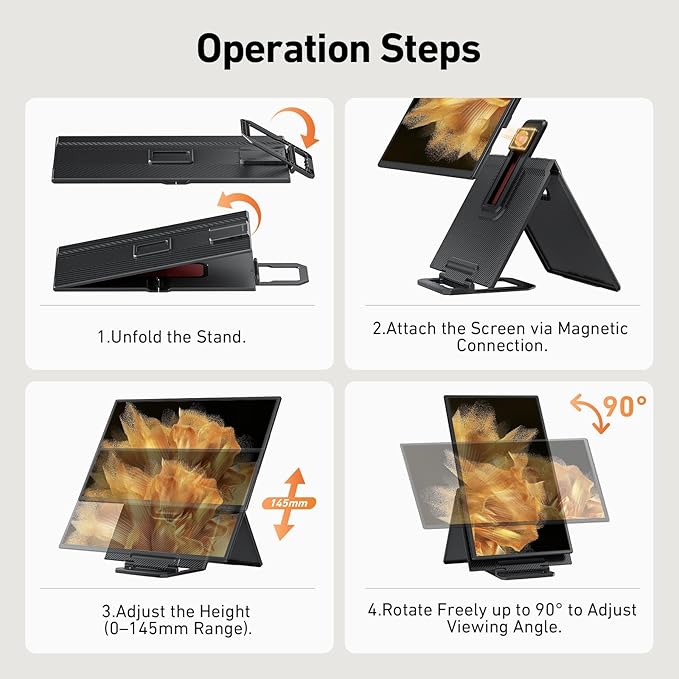 Operation Steps

1.Unfold the Stand.

2.Attach the Screen via Magnetic Connection.

145mm

3.Adjust the Height (0–145mm Range).

90°

4.Rotate Freely up to 90° to Adjust Viewing Angle.