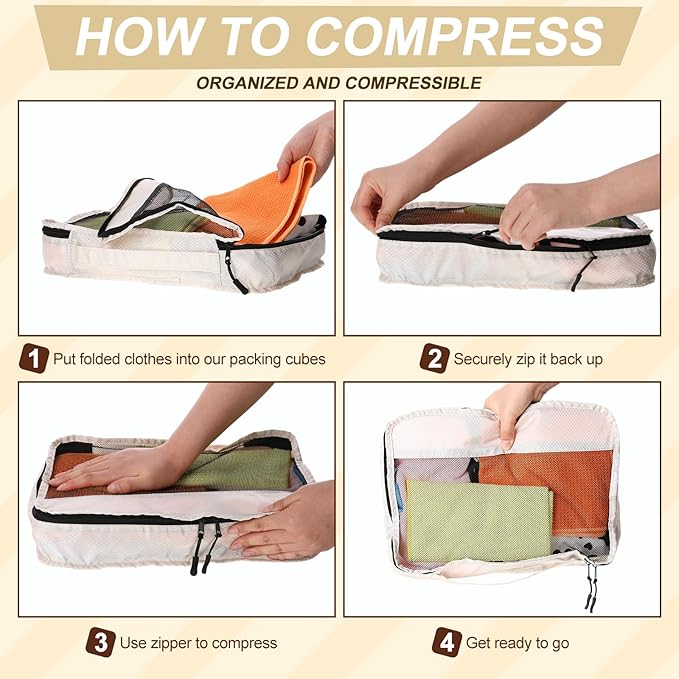 HOW TO COMPRESS

ORGANIZED AND COMPRESSIBLE

1 Put folded clothes into our packing cubes

2 Securely zip it back up

3 Use zipper to compress

4 Get ready to go