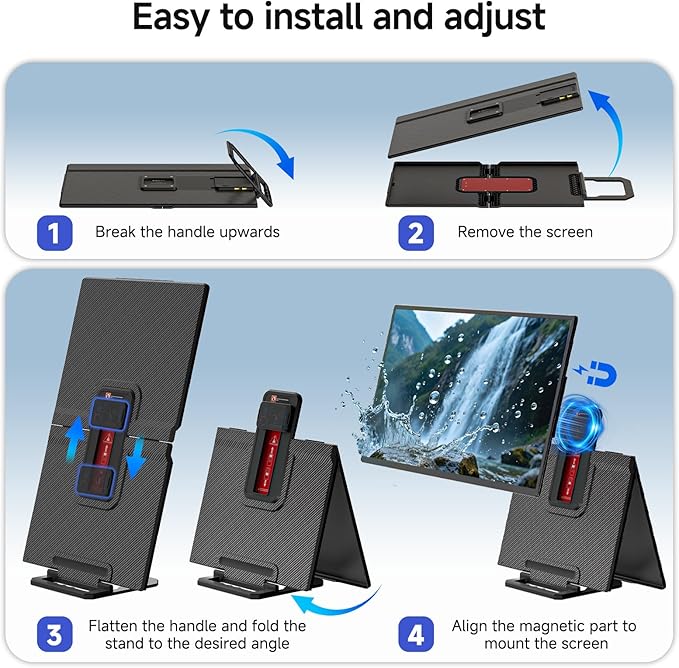 Easy to install and adjust

1 Break the handle upwards

2 Remove the screen

3 Flatten the handle and fold the stand to the desired angle

4 Align the magnetic part to mount the screen