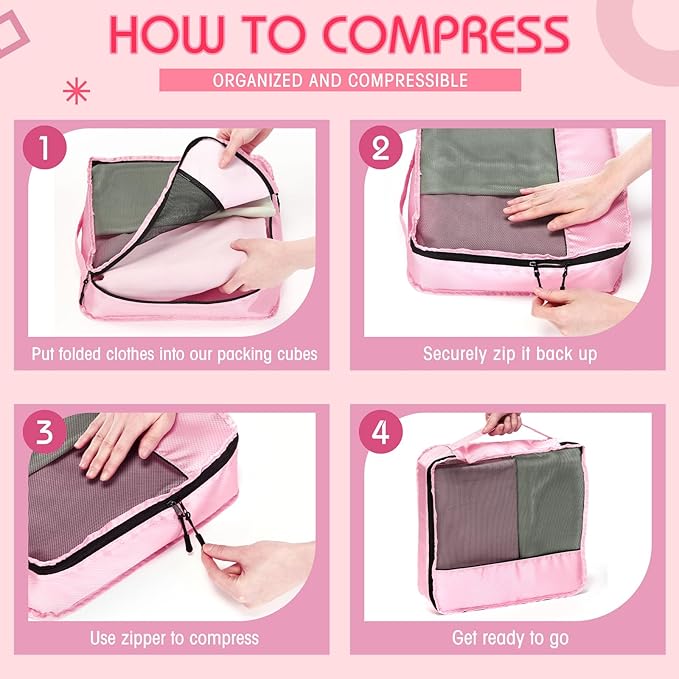 HOW TO COMPRESS

ORGANIZED AND COMPRESSIBLE

1

Put folded clothes into our packing cubes

2

Securely zip it back up

3

Use zipper to compress

4

Get ready to go