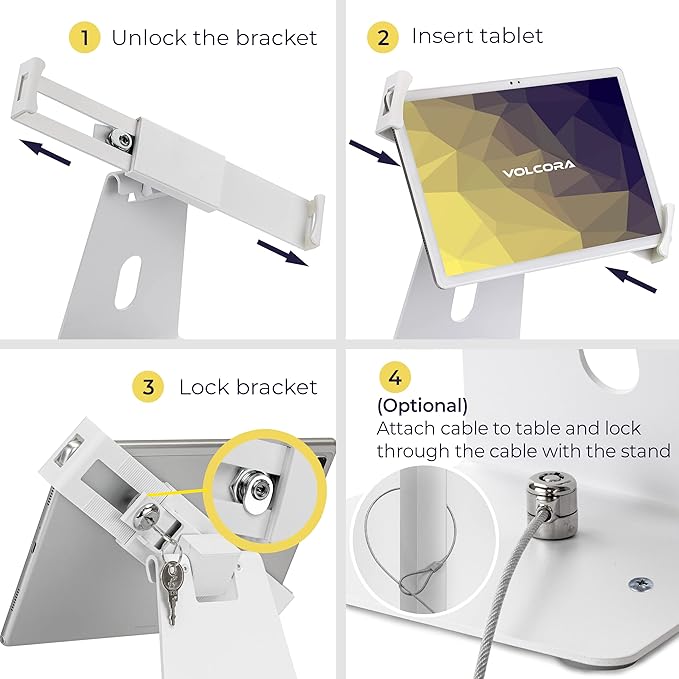 1 Unlock the bracket

2 Insert tablet

VOLCORA

3 Lock bracket

4
(Optional)
Attach cable to table and lock through the cable with the stand