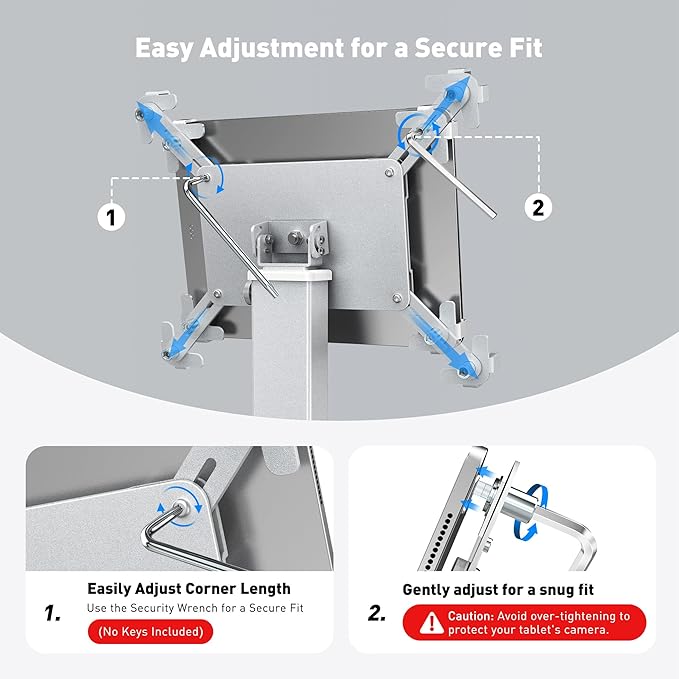 Easy Adjustment for a Secure Fit

1

2

1. Easily Adjust Corner Length
Use the Security Wrench for a Secure Fit
(No Keys Included)

2. Gently adjust for a snug fit
Caution: Avoid over-tightening to protect your tablet's camera.