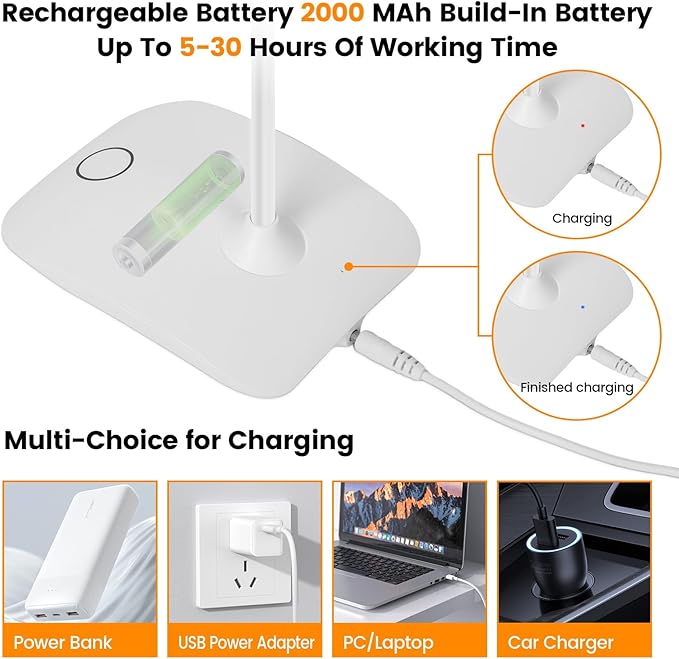 Rechargeable Battery 2000 MAh Build-In Battery
Up To 5-30 Hours Of Working Time

Charging

Finished charging

Multi-Choice for Charging

Power Bank

USB Power Adapter

PC/Laptop

Car Charger