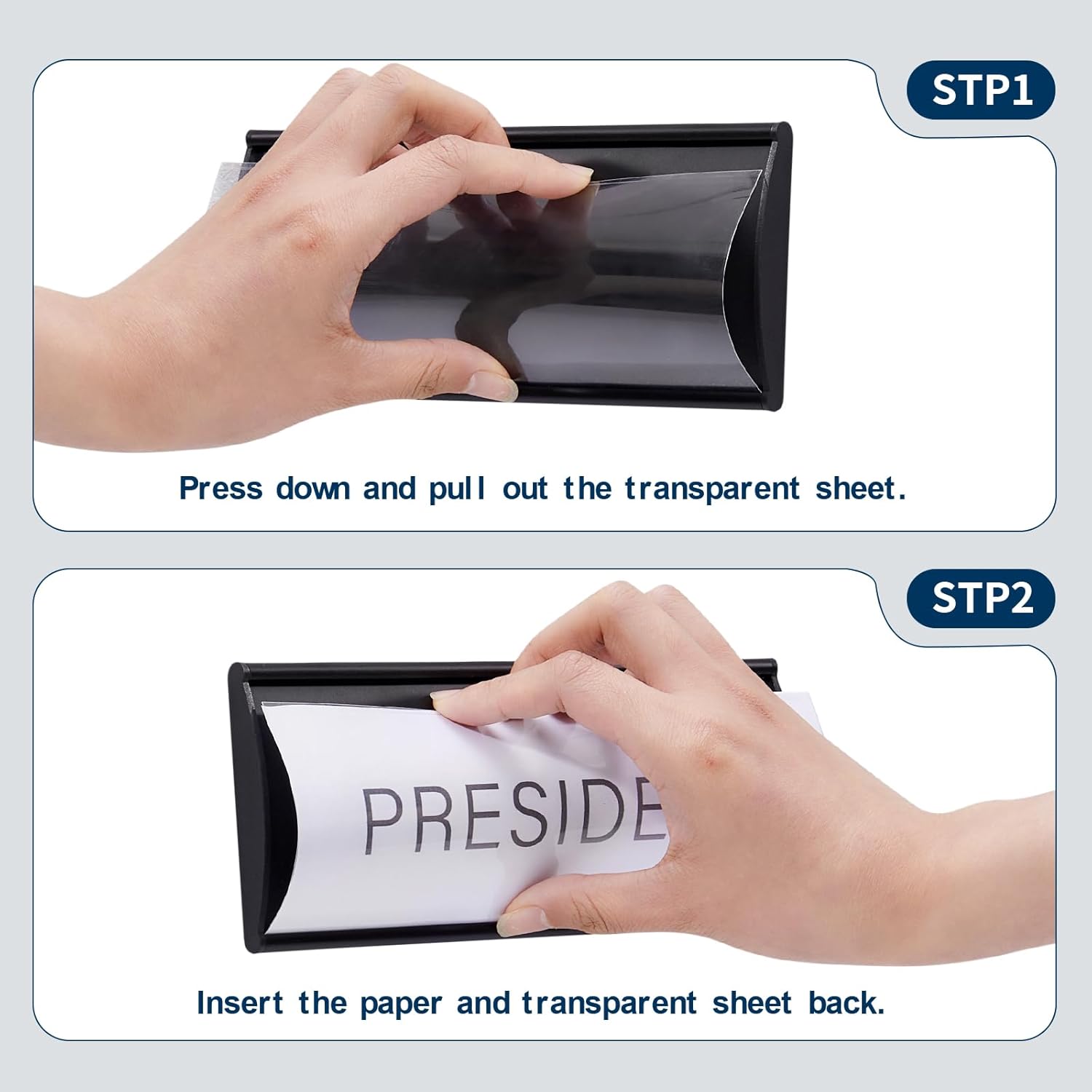 STP1

Press down and pull out the transparent sheet.

STP2

PRESIDE

Insert the paper and transparent sheet back.