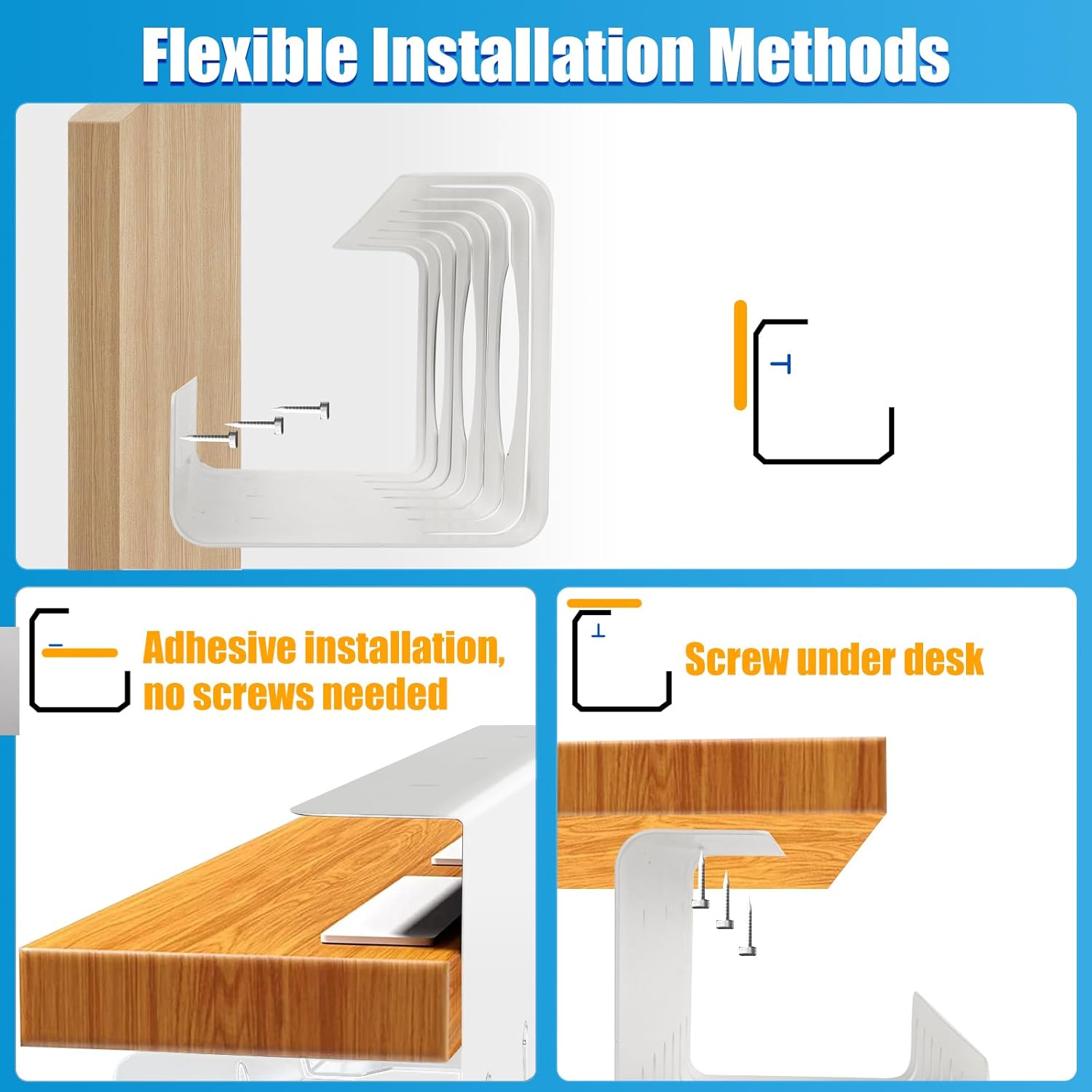 Flexible Installation Methods

Adhesive installation, no screws needed

Screw under desk