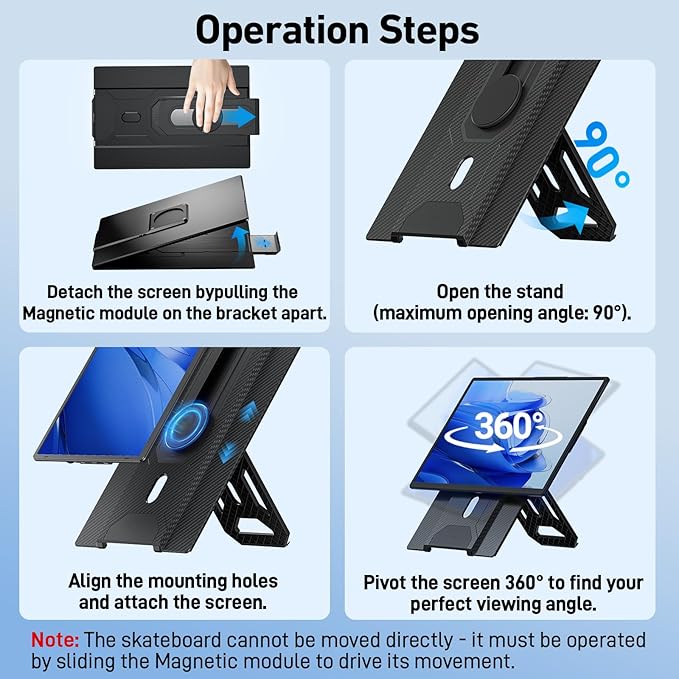 Operation Steps

Detach the screen bypulling the Magnetic module on the bracket apart.

90°

Open the stand (maximum opening angle: 90°).

Align the mounting holes and attach the screen.

360°

Pivot the screen 360° to find your perfect viewing angle.

Note: The skateboard cannot be moved directly - it must be operated by sliding the Magnetic module to drive its movement.