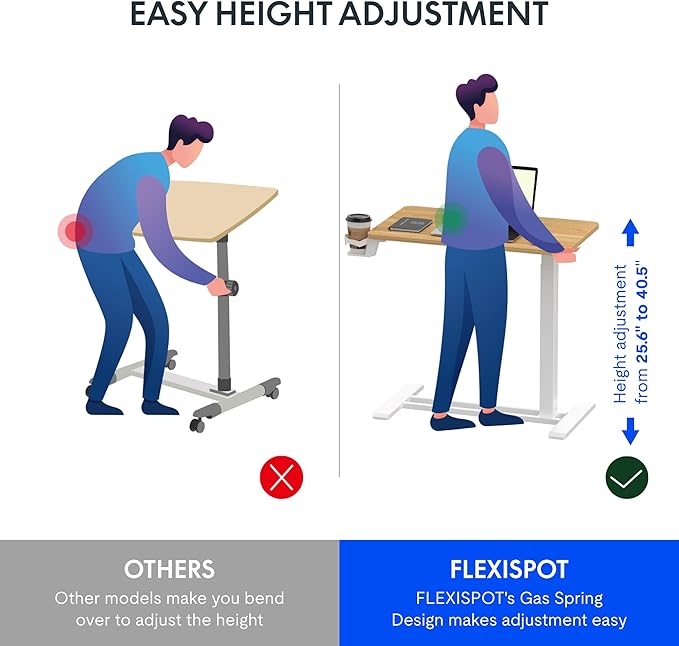 EASY HEIGHT ADJUSTMENT

Height adjustment from 25.6" to 40.5"

OTHERS
Other models make you bend over to adjust the height

FLEXISPOT
FLEXISPOT's Gas Spring Design makes adjustment easy