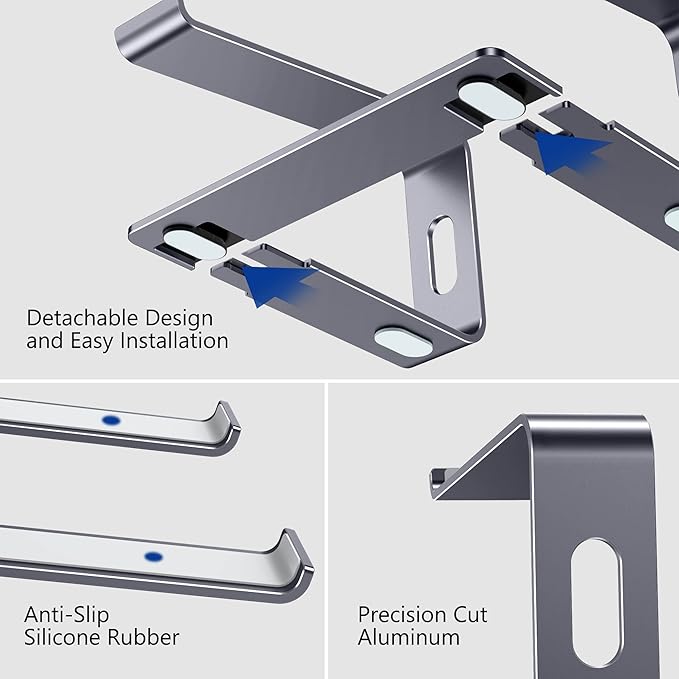 Detachable Design
and Easy Installation

Anti-Slip
Silicone Rubber

Precision Cut
Aluminum