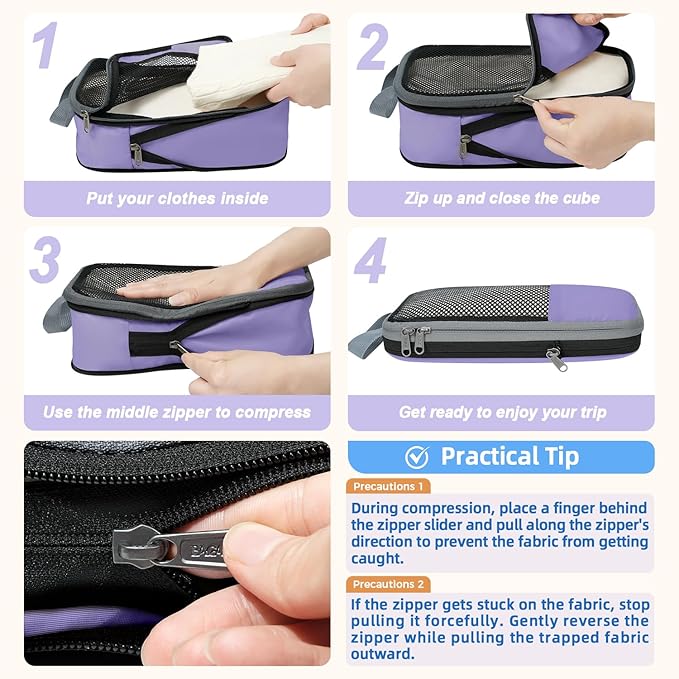 1

Put your clothes inside

2

Zip up and close the cube

3

Use the middle zipper to compress

4

Get ready to enjoy your trip

Practical Tip

Precautions 1

During compression, place a finger behind the zipper slider and pull along the zipper's direction to prevent the fabric from getting caught.

Precautions 2

If the zipper gets stuck on the fabric, stop pulling it forcefully. Gently reverse the zipper while pulling the trapped fabric outward.