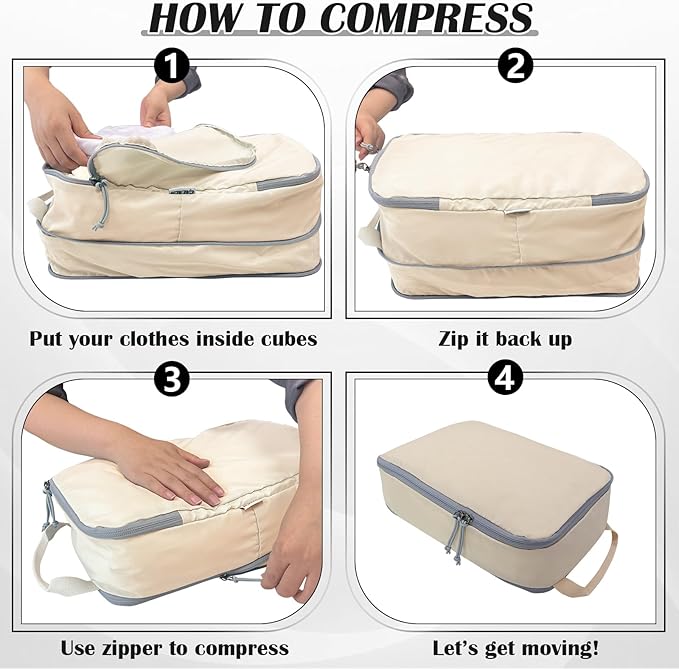 HOW TO COMPRESS

1

Put your clothes inside cubes

2

Zip it back up

3

Use zipper to compress

4

Let's get moving!